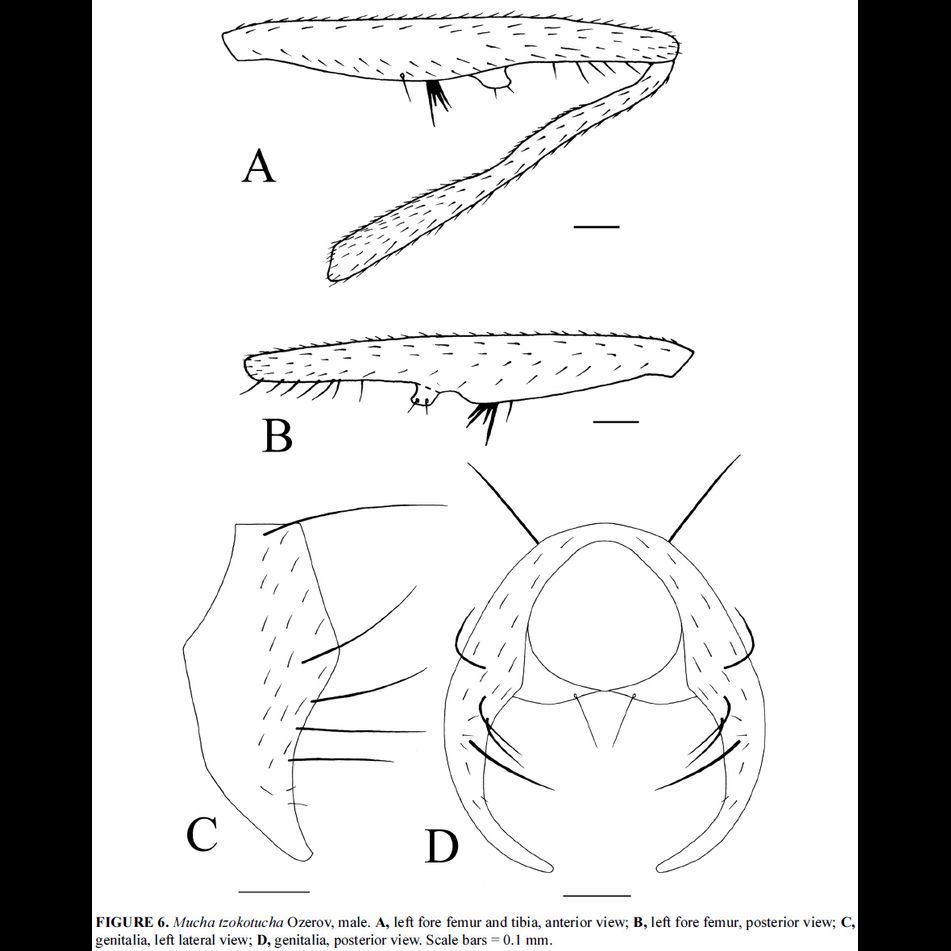 A

B

C

D

FIGURE 6. Mucha tzokotucha Ozerov, male. A, left fore femur and tibia, anterior view; B, left fore femur, posterior view; C, genitalia, left lateral view; D, genitalia, posterior view. Scale bars = 0.1 mm.