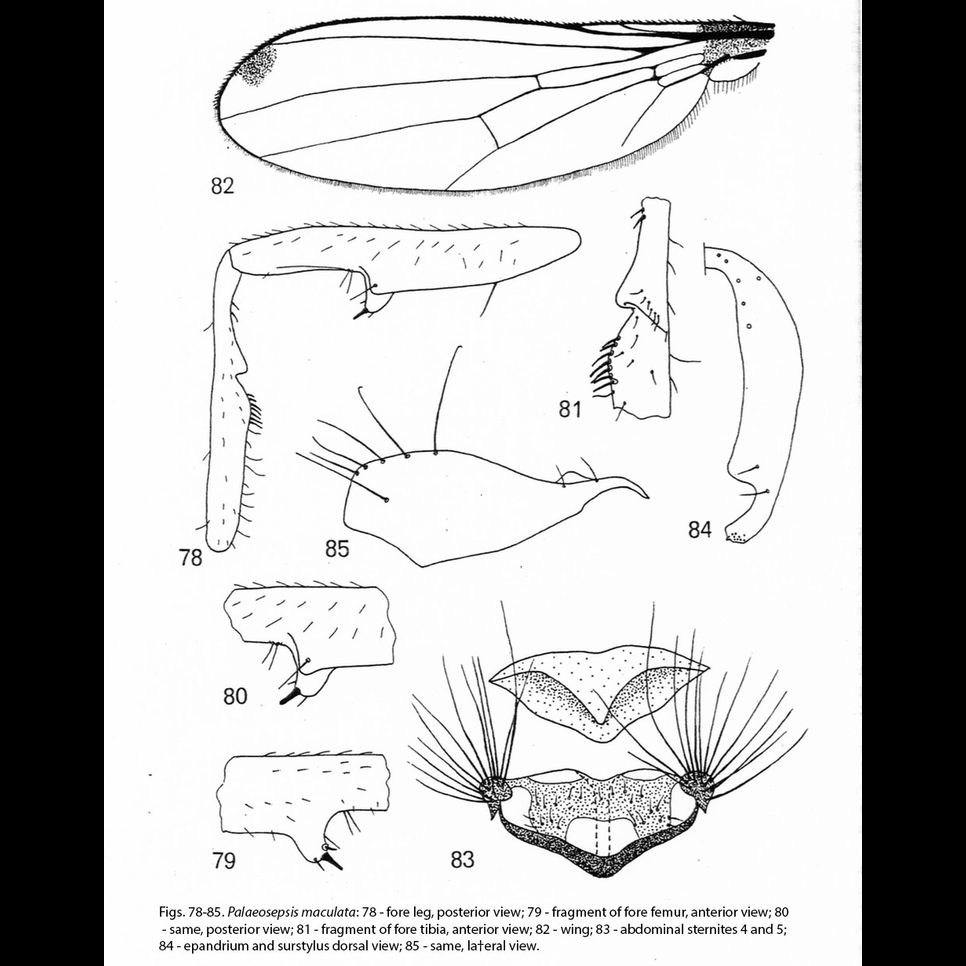 82

81

84

78

85

80

79

83

Figs. 78-85. Palaeosepsis maculata: 78 - fore leg, posterior view; 79 - fragment of fore femur, anterior view; 80 - same, posterior view; 81 - fragment of fore tibia, anterior view; 82 - wing; 83 - abdominal sternites 4 and 5; 84 - epandrium and surstylus dorsal view; 85 - same, lateral view.