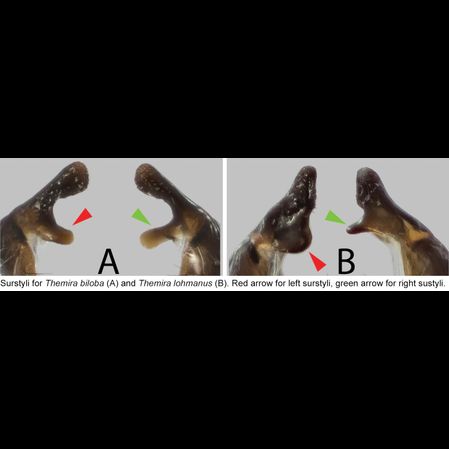 A

B

Surstyli for Themira biloba (A) and Themira lohmanus (B). Red arrow for left surstyli, green arrow for right sustyli.