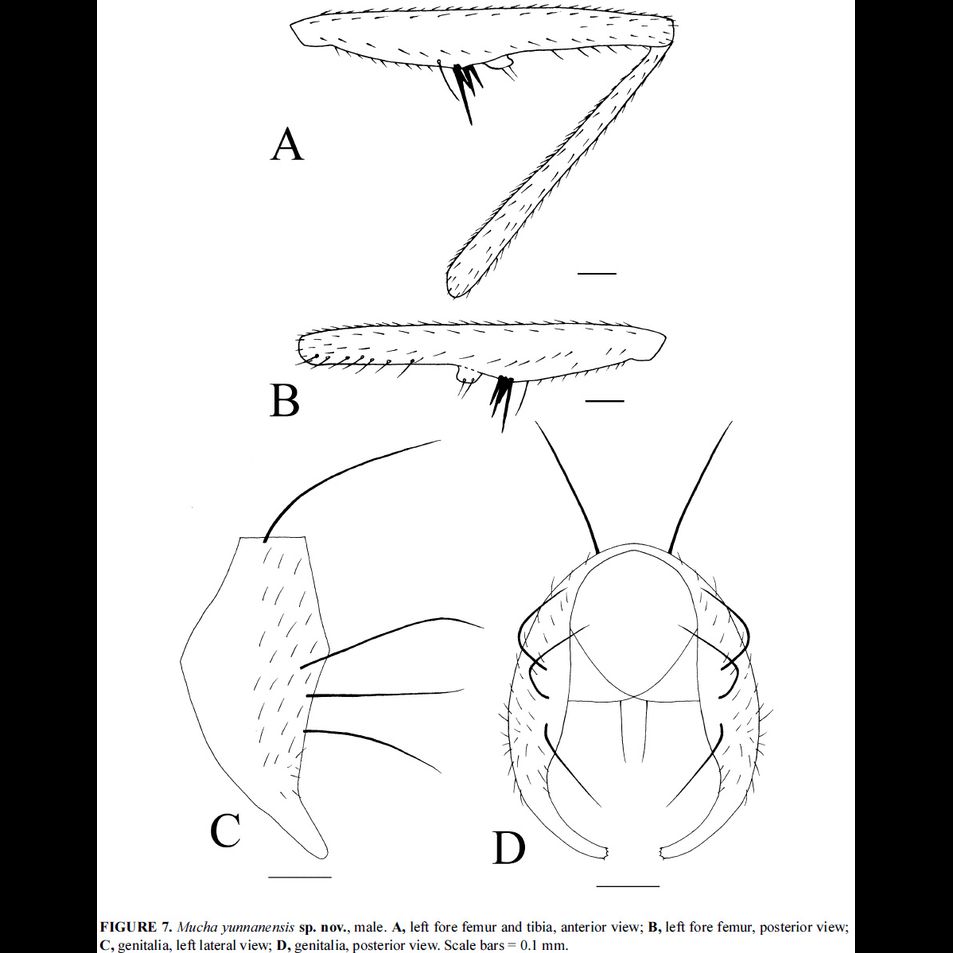 A

B

C

D

FIGURE 7. Mucha yunnanensis sp. nov., male. A, left fore femur and tibia, anterior view; B, left fore femur, posterior view; C, genitalia, left lateral view; D, genitalia, posterior view. Scale bars = 0.1 mm.